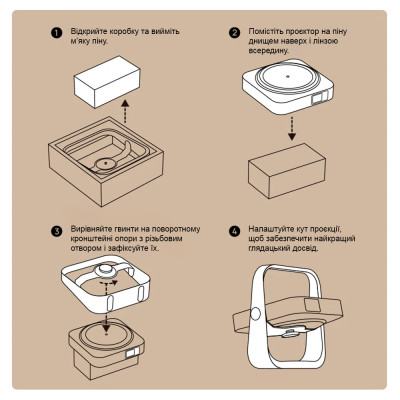 1 Відкрийте коробку та вийміть м'яку піну.

2 Помістіть проектор на піну днищем наверх і лінзою всередину.

3 Вирівняйте гвинти на поворотному кронштейні опори з різьбовим отвором і зафіксуйте їх.

4 Налаштуйте кут проєкції, щоб забезпечити найкращий глядацький досвід.